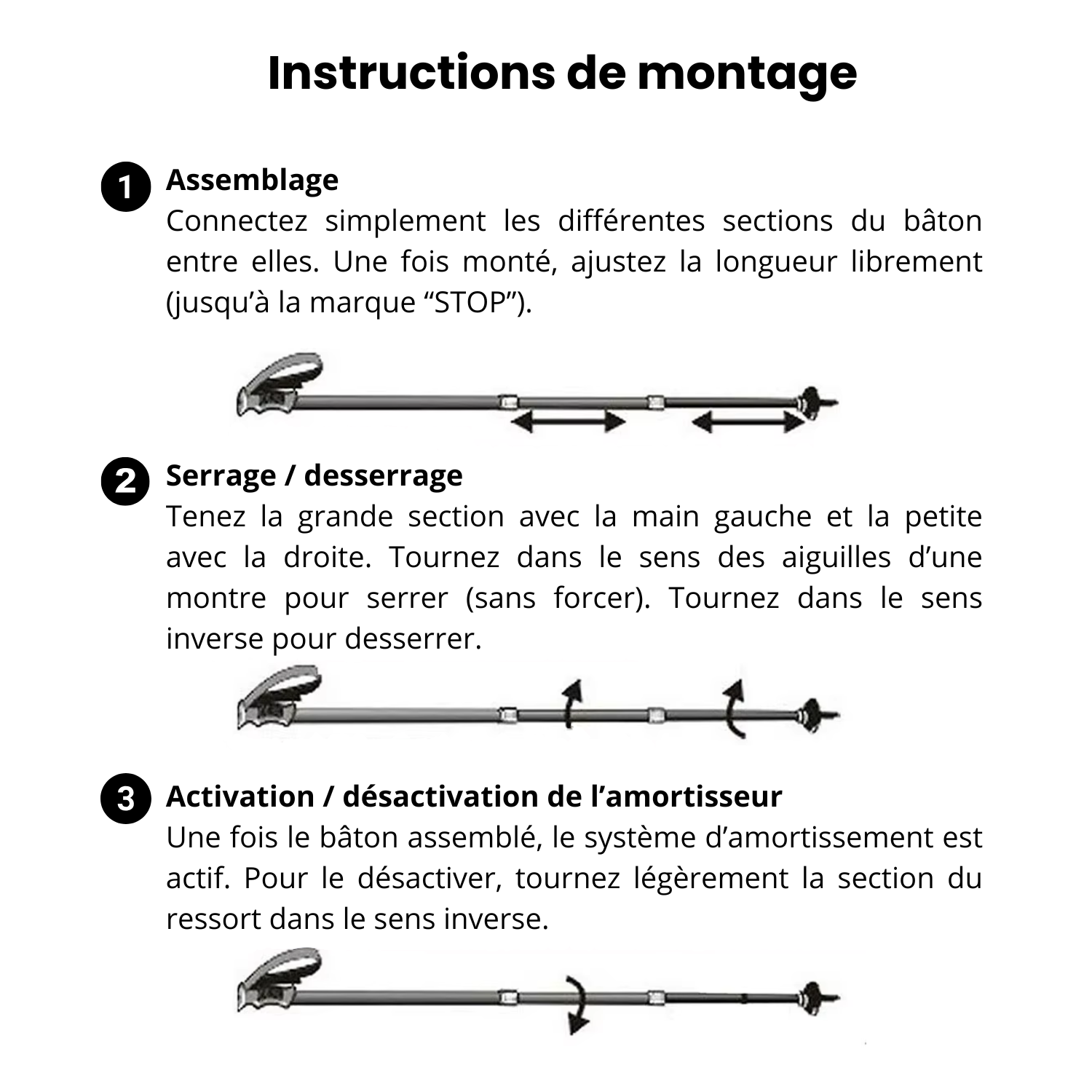 Instructions de montage

1 Assemblage
Connectez simplement les différentes sections du bâton entre elles. Une fois monté, ajustez la longueur librement (jusqu'à la marque "STOP").

2 Serrage / desserrage
Tenez la grande section avec la main gauche et la petite avec la droite. Tournez dans le sens des aiguilles d'une montre pour serrer (sans forcer). Tournez dans le sens inverse pour desserrer.

3 Activation / désactivation de l'amortisseur
Une fois le bâton assemblé, le système d'amortissement est actif. Pour le désactiver, tournez légèrement la section du ressort dans le sens inverse.