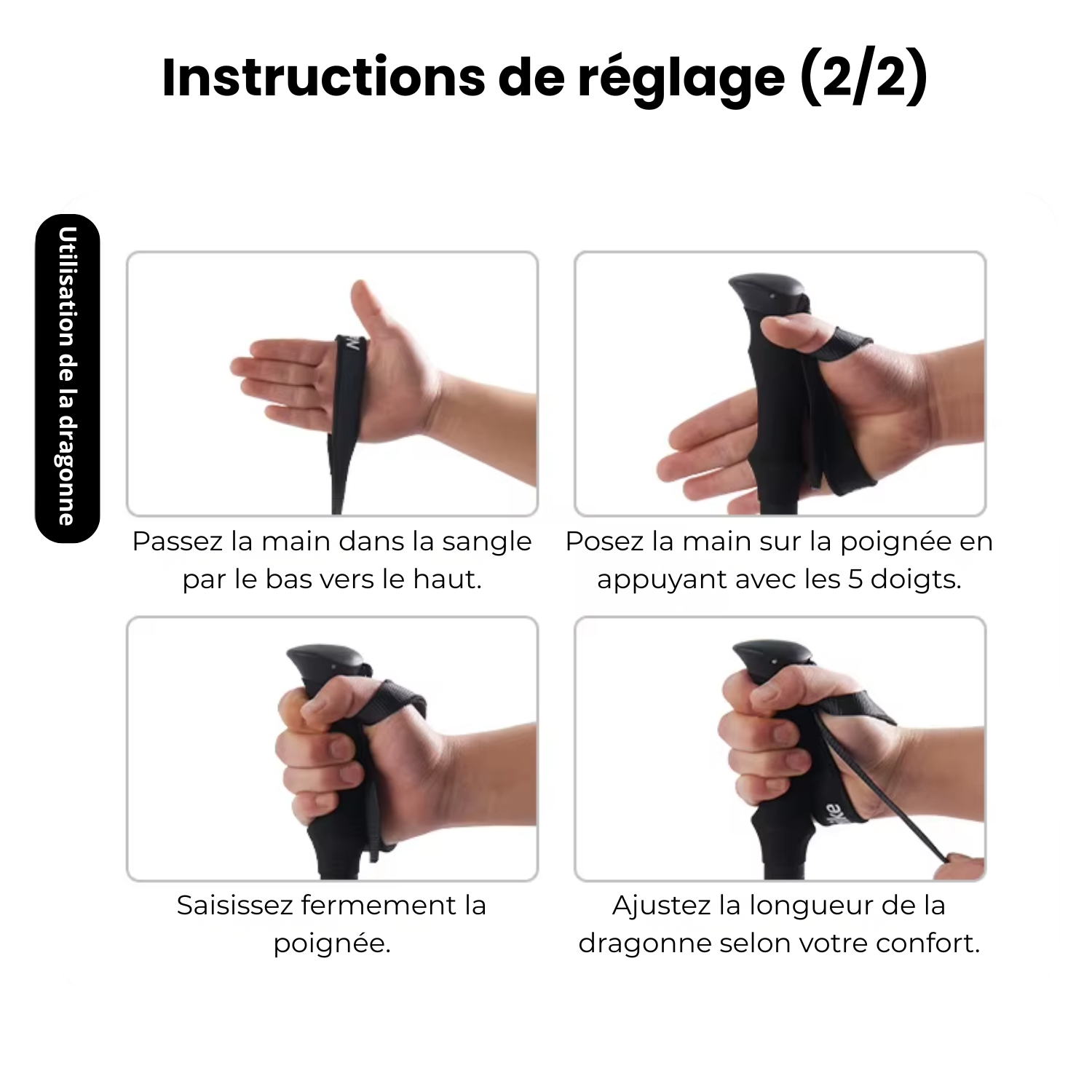 Instructions de réglage (2/2)

Utilisation de la dragonne

Passez la main dans la sangle par le bas vers le haut.

Posez la main sur la poignée en appuyant avec les 5 doigts.

Saisissez fermement la poignée.

Ajustez la longueur de la dragonne selon votre confort.