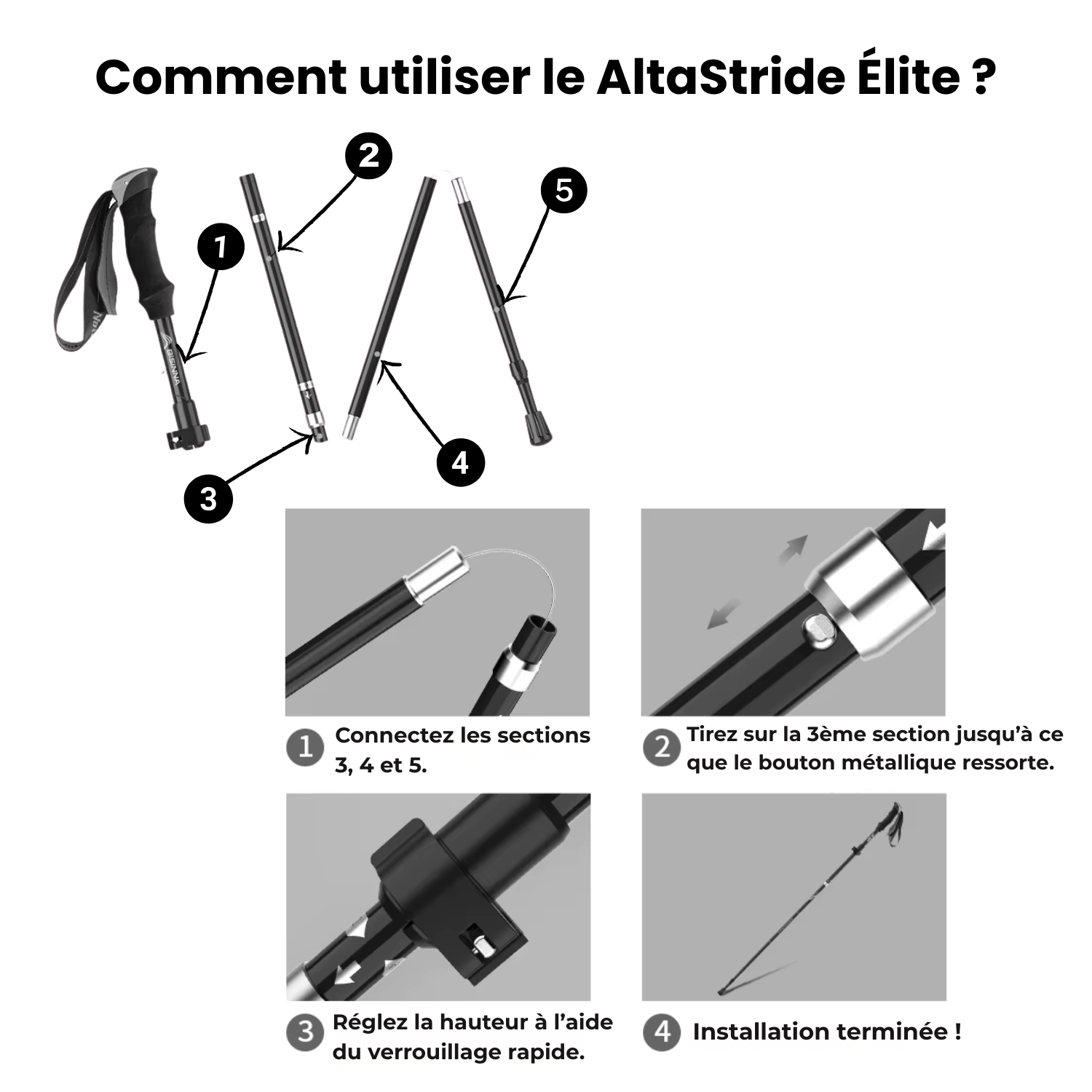 Comment utiliser le AltaStride Élite ?

1

2

3

4

5

BISINNA

1 Connectez les sections 3, 4 et 5.

2 Tirez sur la 3ème section jusqu'à ce que le bouton métallique ressorte.

3 Réglez la hauteur à l'aide du verrouillage rapide.

4 Installation terminée !